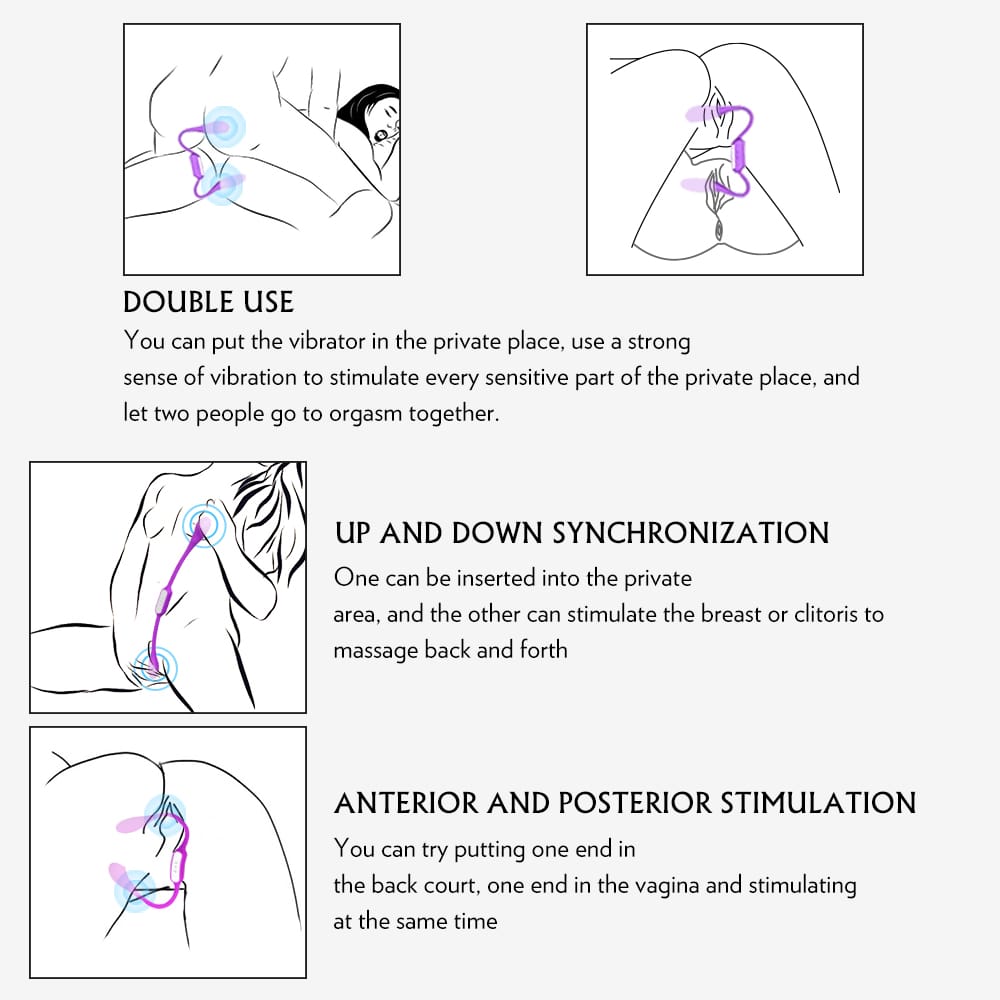 DOUBLE USE
You can put the vibrator in the private place, use a strong sense of vibration to stimulate every sensitive part of the private place, and let two people go to orgasm together.

UP AND DOWN SYNCHRONIZATION
One can be inserted into the private area, and the other can stimulate the breast or clitoris to massage back and forth

ANTERIOR AND POSTERIOR STIMULATION
You can try putting one end in the back court, one end in the vagina and stimulating at the same time