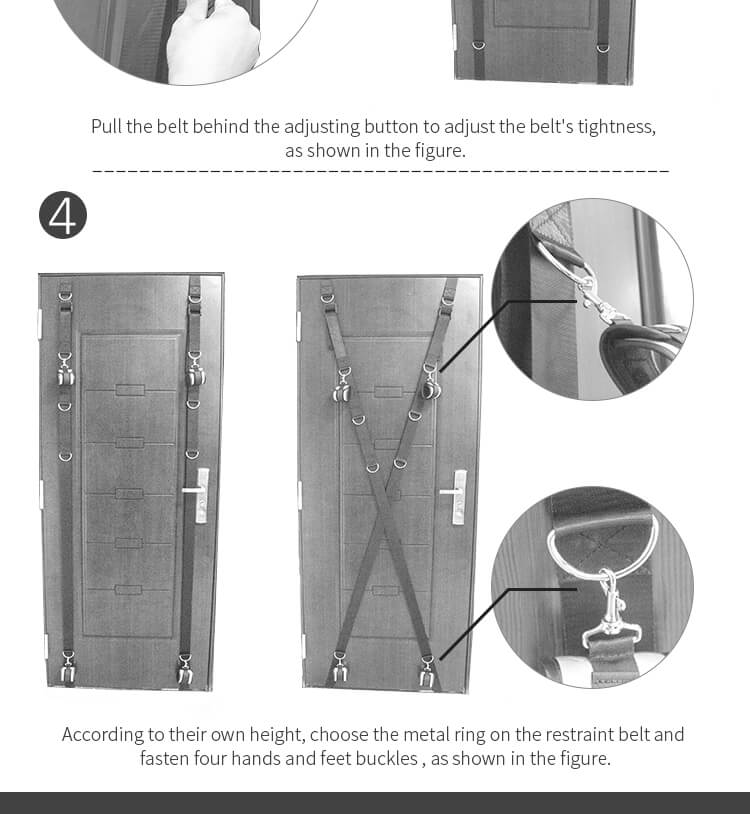 Pull the belt behind the adjusting button to adjust the belt's tightness, as shown in the figure.

4

According to their own height, choose the metal ring on the restraint belt and fasten four hands and feet buckles , as shown in the figure.