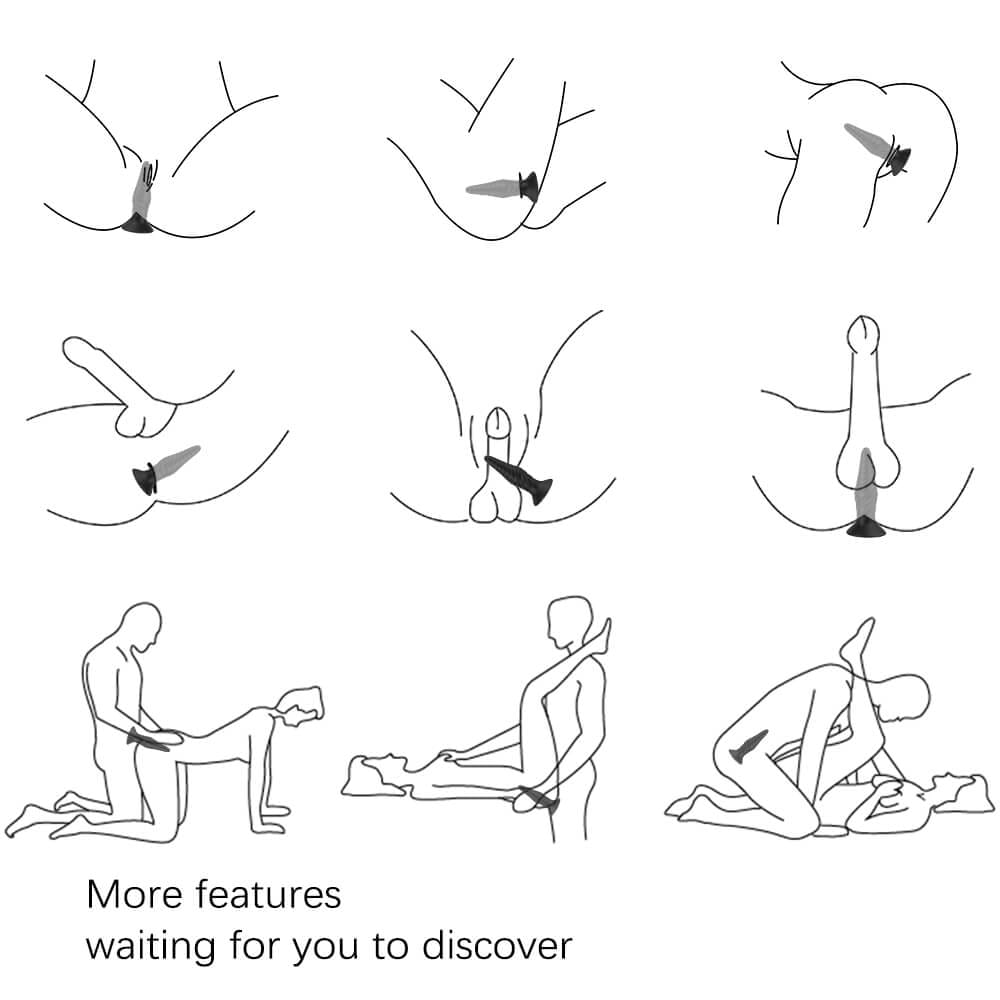 More features
waiting for you to discover