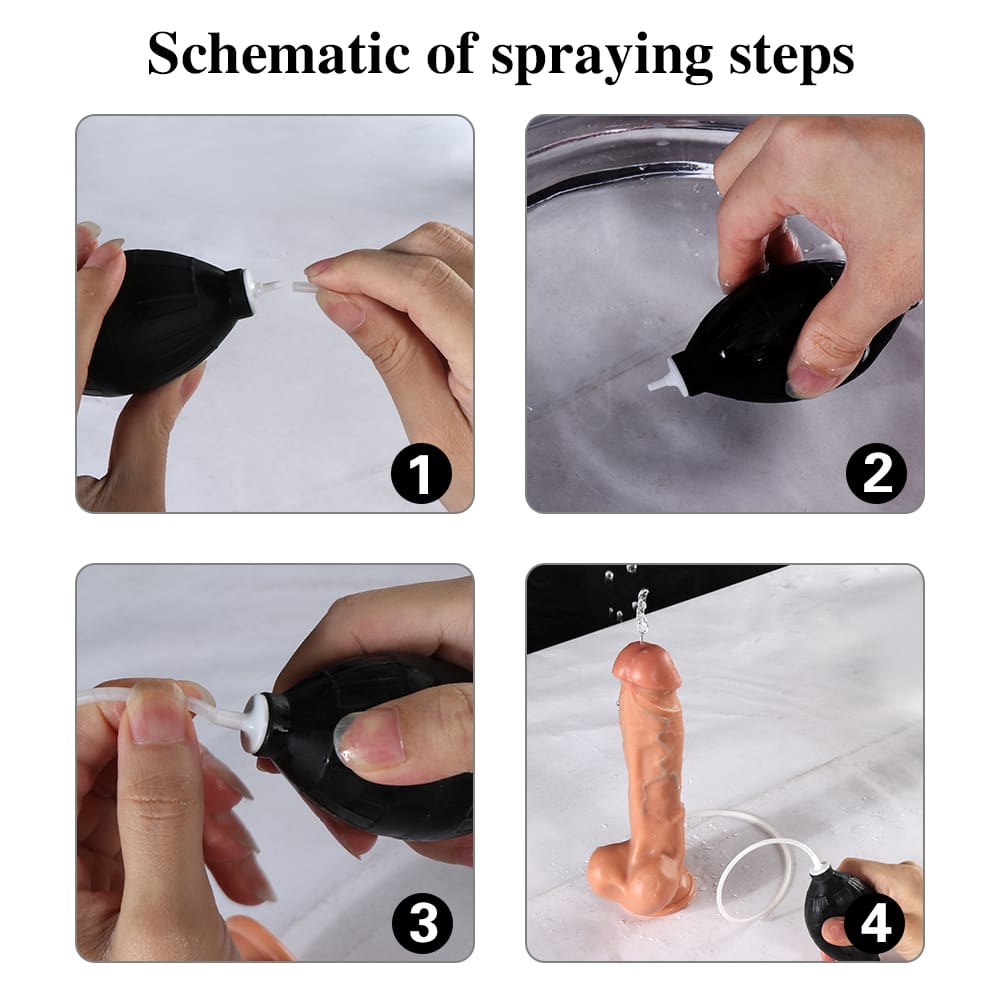 Schematic of spraying steps

1

2

3

4